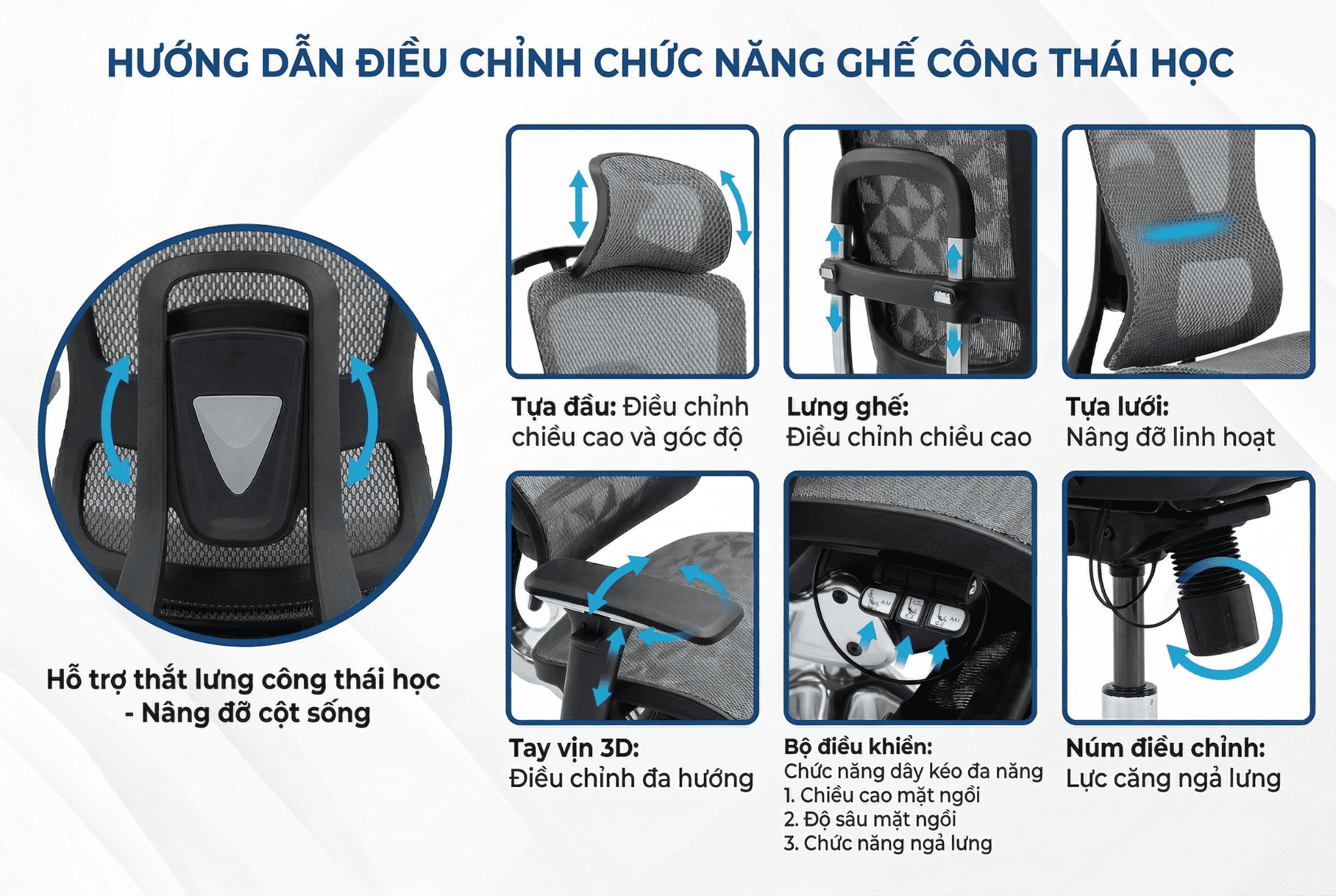 HƯỚNG DẪN ĐIỀU CHỈNH CHỨC NĂNG GHẾ CÔNG THÁI HỌC

Hỗ trợ thắt lưng công thái học - Nâng đỡ cột sống

Tựa đầu: Điều chỉnh chiều cao và góc độ

Lưng ghế: Điều chỉnh chiều cao

Tựa lưới: Nâng đỡ linh hoạt

Tay vịn 3D: Điều chỉnh đa hướng

Bộ điều khiển:
Chức năng dây kéo đa năng
1. Chiều cao mặt ngồi
2. Độ sâu mặt ngồi
3. Chức năng ngả lưng

Núm điều chỉnh: Lực căng ngả lưng