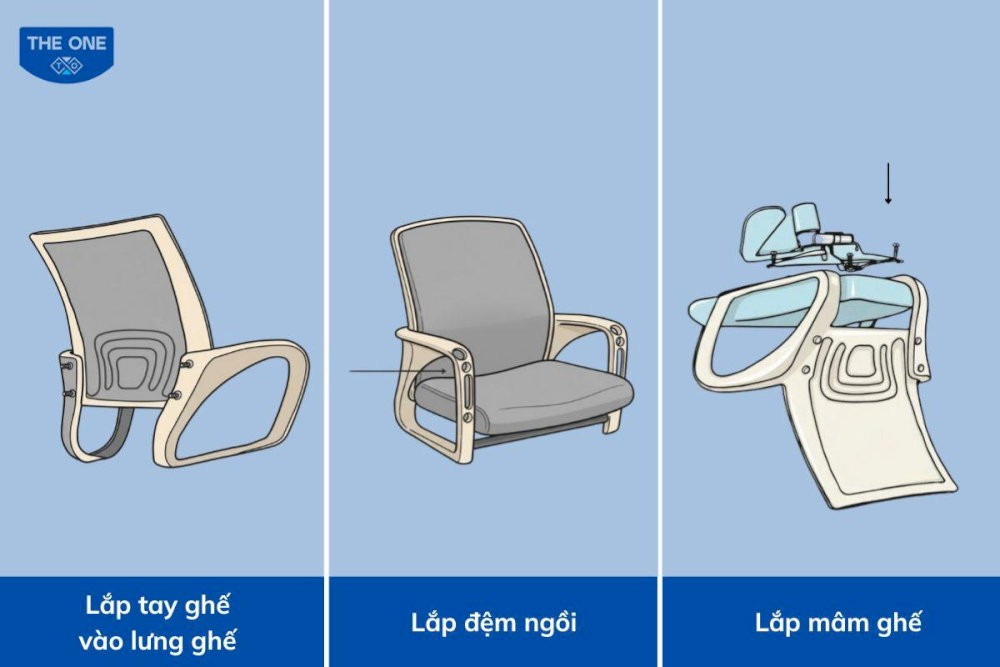 THE ONE

Lắp tay ghế vào lưng ghế

Lắp đệm ngồi

Lắp mâm ghế