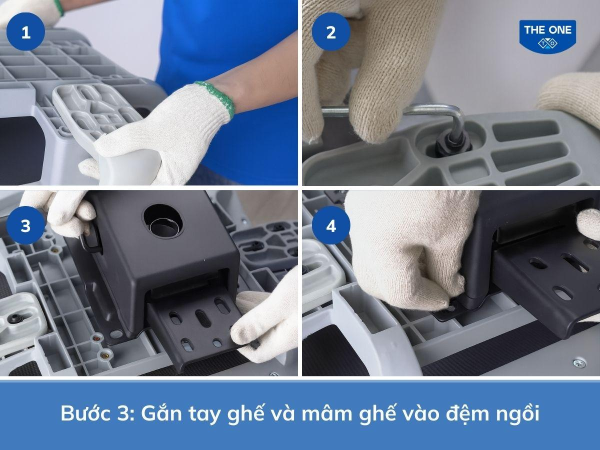 1
2
THE ONE
3
4
Bước 3: Gắn tay ghế và mâm ghế vào đệm ngồi