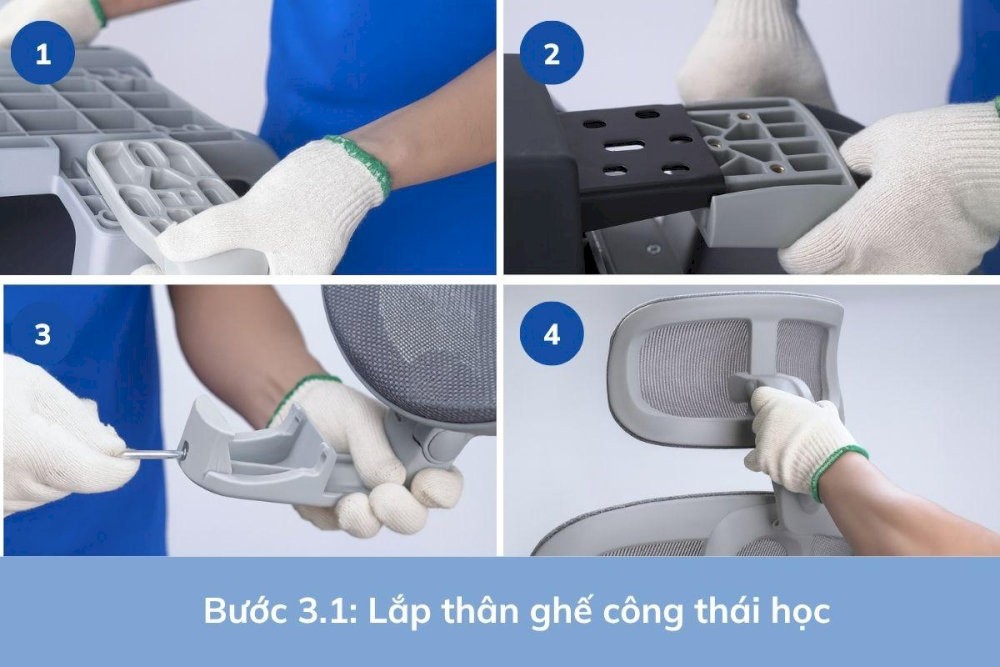 1

2

3

4

Bước 3.1: Lắp thân ghế công thái học