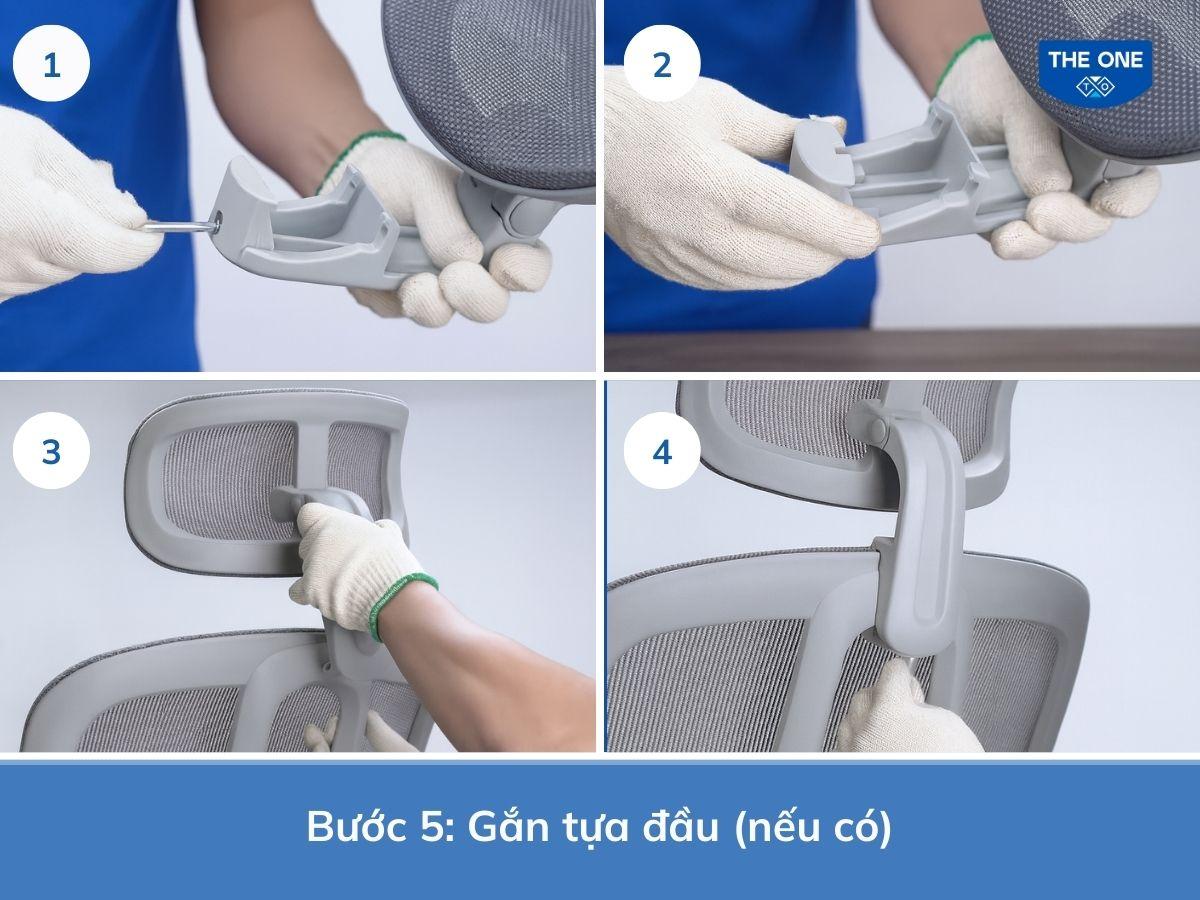 1

2

THE ONE

T O

3

4

Bước 5: Gắn tựa đầu (nếu có)