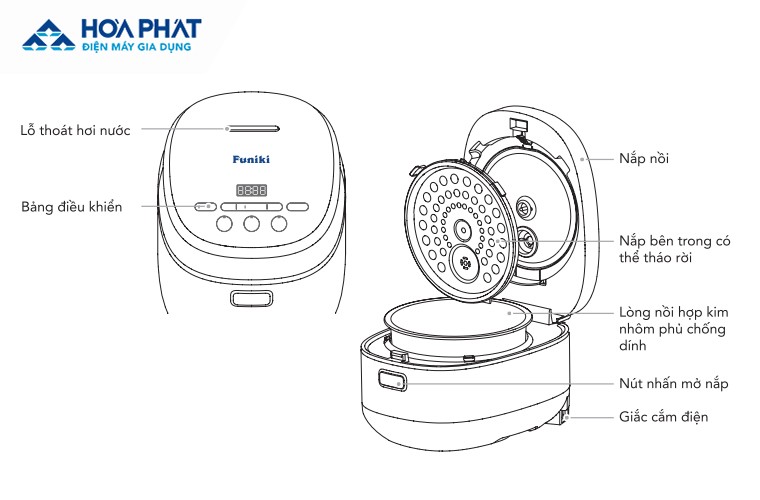 HÒA PHÁT
ĐIỆN MÁY GIA DỤNG

Lỗ thoát hơi nước

Funiki

8888

Bảng điều khiển

Nắp nồi

Nắp bên trong có thể tháo rời

Lòng nồi hợp kim nhôm phủ chống dính

Nút nhấn mở nắp

Giắc cắm điện