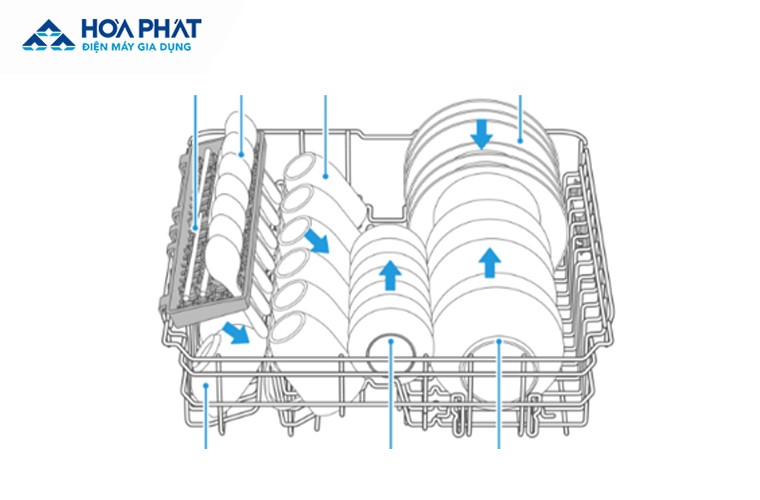 HÒA PHÁT
ĐIỆN MÁY GIA DỤNG