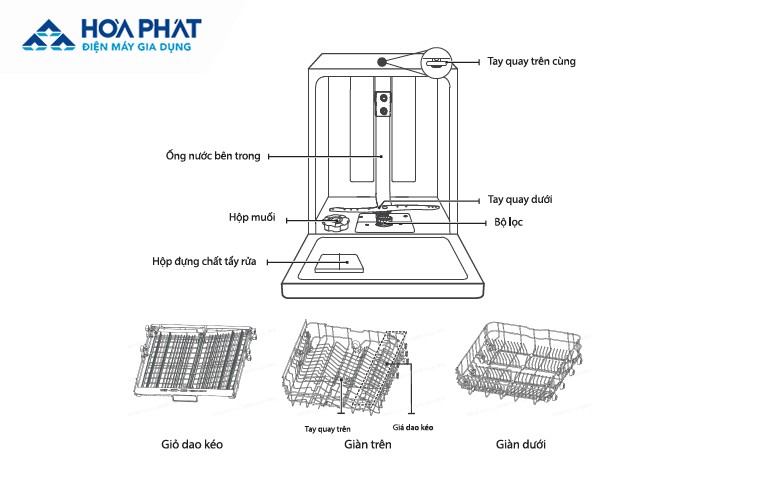 HÒA PHÁT
ĐIỆN MÁY GIA DỤNG

Tay quay trên cùng

Ống nước bên trong

Tay quay dưới

Hộp muối

Bộ lọc

Hộp đựng chất tẩy rửa

Tay quay trên

Giá dao kéo

Giỏ dao kéo

Giàn trên

Giàn dưới